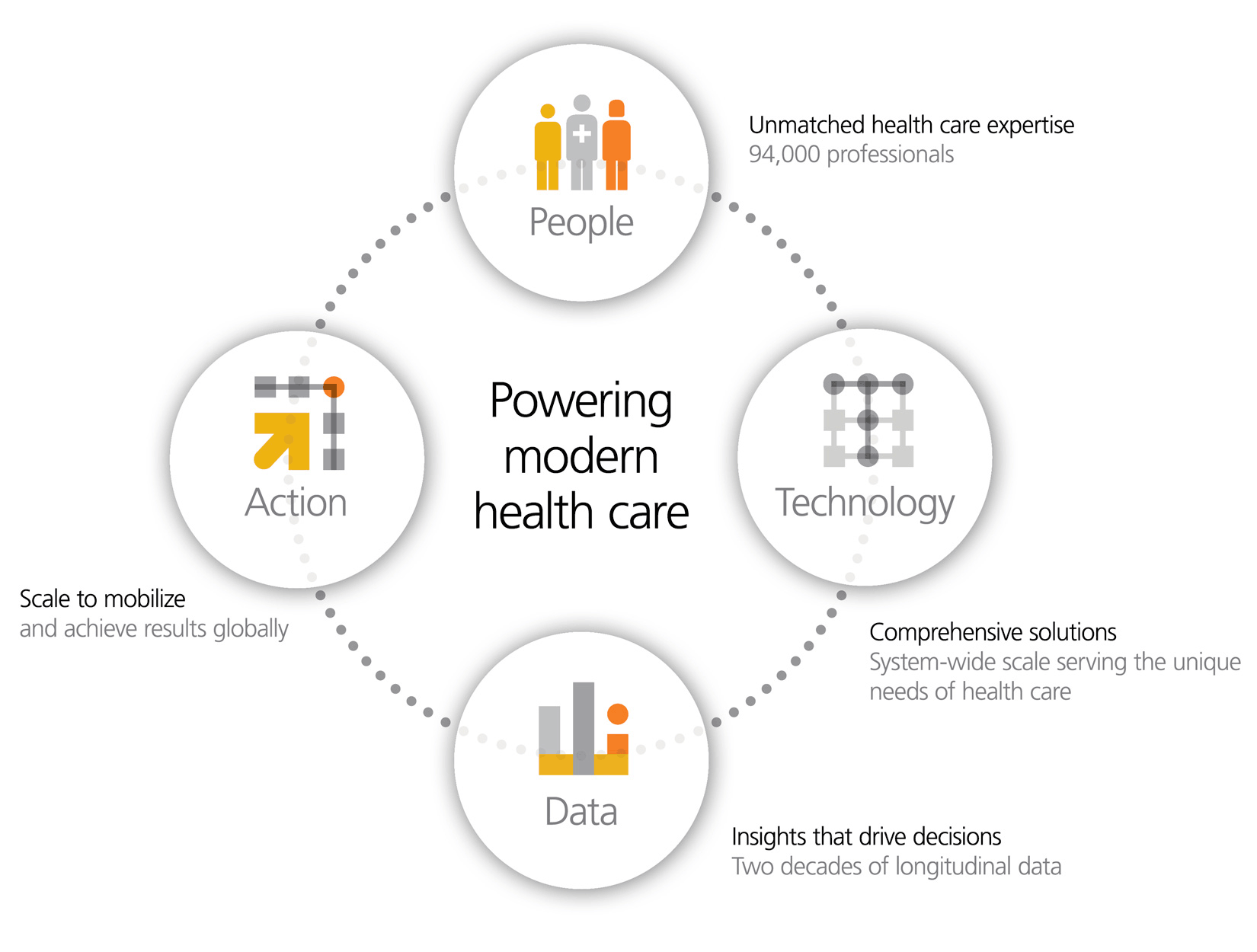 People

Unmatched health care expertise
94,000 professionals

Action

Powering modern health care

Technology

Scale to mobilize
and achieve results globally

Comprehensive solutions
System-wide scale serving the unique needs of health care

Data

Insights that drive decisions
Two decades of longitudinal data